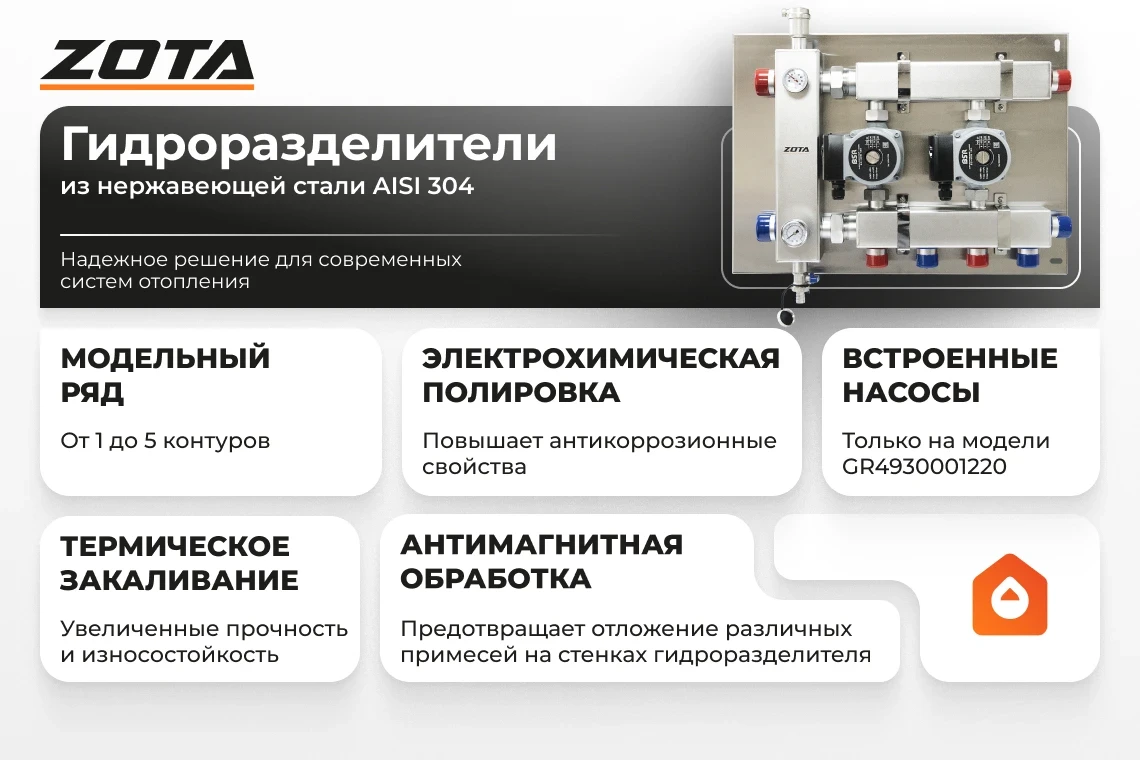 ZOTA

Гидроразделители
из нержавеющей стали AISI 304

Надежное решение для современных систем отопления

ZOTA

МОДЕЛЬНЫЙ РЯД

От 1 до 5 контуров

ЭЛЕКТРОХИМИЧЕСКАЯ ПОЛИРОВКА

Повышает антикоррозионные свойства

ВСТРОЕННЫЕ НАСОСЫ

Только на модели GR4930001220

ТЕРМИЧЕСКОЕ ЗАКАЛИВАНИЕ

Увеличенные прочность и износостойкость

АНТИМАГНИТНАЯ ОБРАБОТКА

Предотвращает отложение различных примесей на стенках гидроразделителя