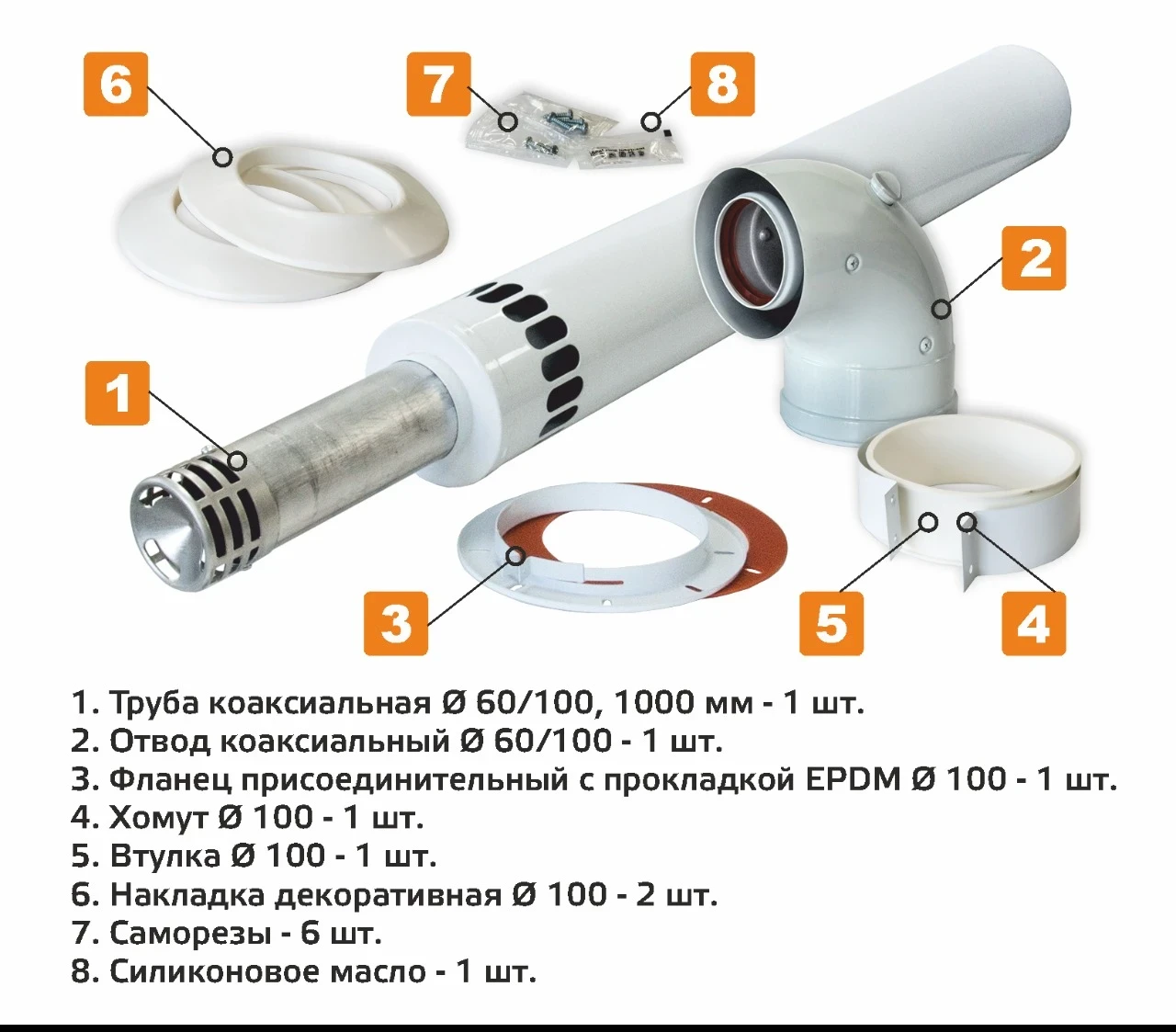 6
7
8
2
1
3
5
4

1. Труба коаксиальная Ø 60/100, 1000 мм - 1 шт.
2. Отвод коаксиальный Ø 60/100 - 1 шт.
3. Фланец присоединительный с прокладкой EPDM Ø 100 - 1 шт.
4. Хомут Ø 100 - 1 шт.
5. Втулка Ø 100 - 1 шт.
6. Накладка декоративная Ø 100 - 2 шт.
7. Саморезы - 6 шт.
8. Силиконовое масло - 1 шт.