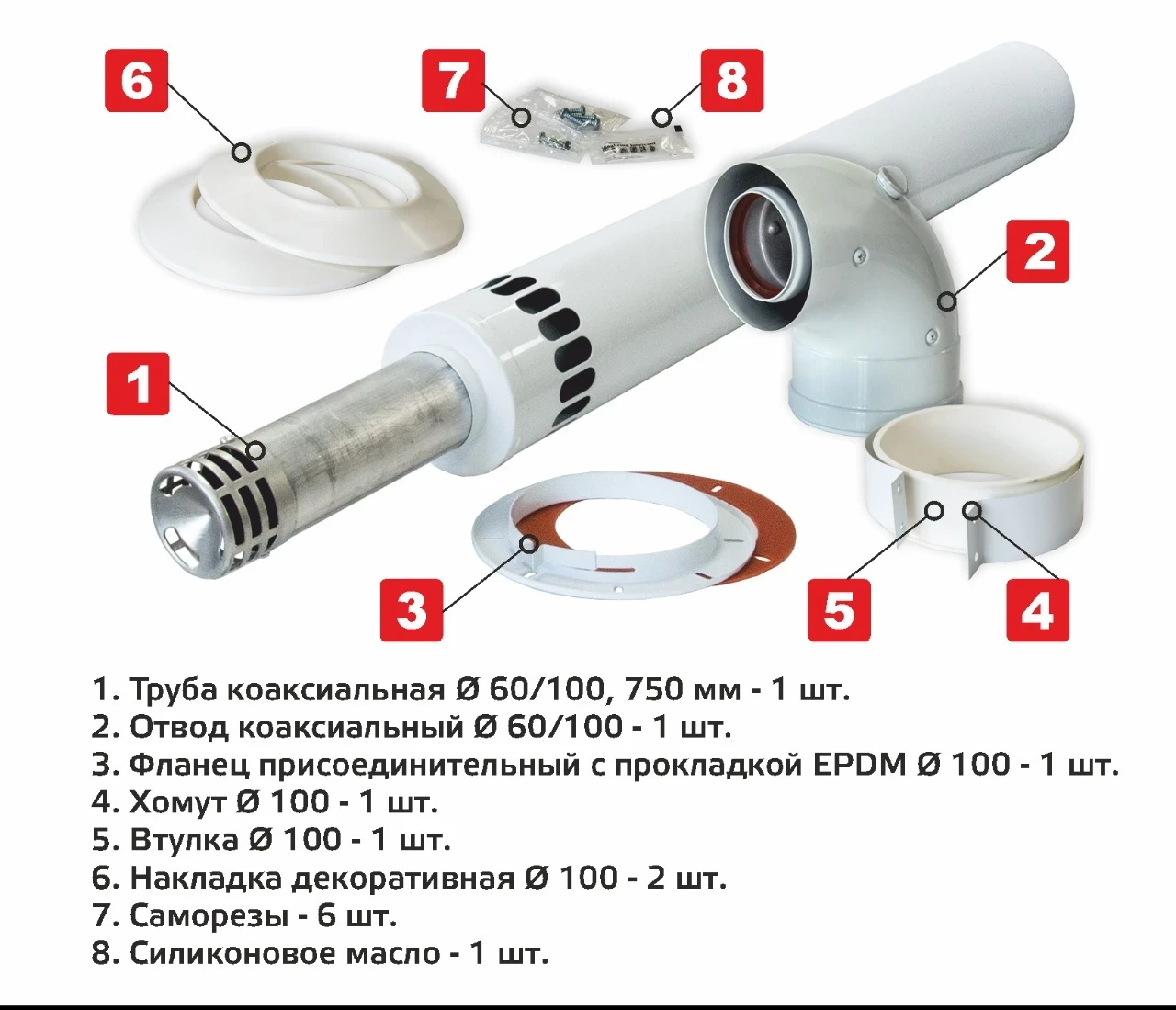 6

7

8

2

1

3

5

4

1. Труба коаксиальная Ø 60/100, 750 мм - 1 шт.
2. Отвод коаксиальный Ø 60/100 - 1 шт.
3. Фланец присоединительный с прокладкой EPDM Ø 100 - 1 шт.
4. Хомут Ø 100 - 1 шт.
5. Втулка Ø 100 - 1 шт.
6. Накладка декоративная Ø 100 - 2 шт.
7. Саморезы - 6 шт.
8. Силиконовое масло - 1 шт.